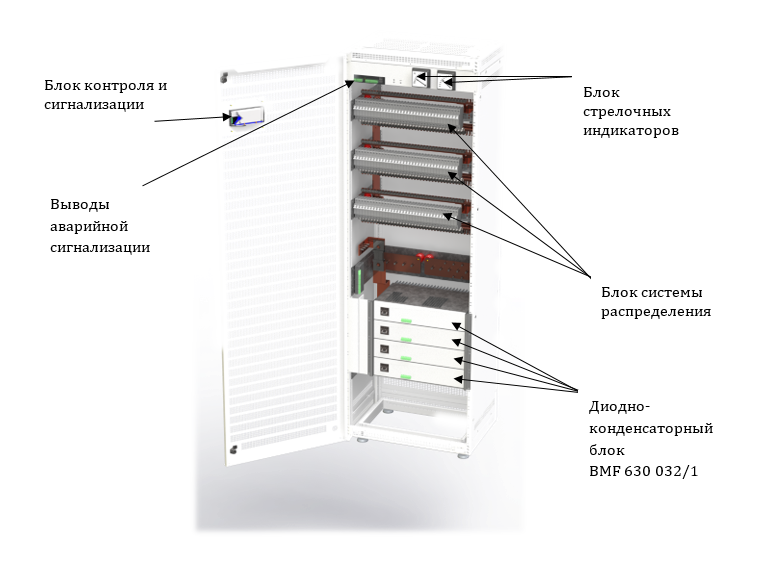 Блок контроля и сигнализации

Выводы аварийной сигнализации

Блок стрелочных индикаторов

Блок системы распределения

Диодно-конденсаторный блок BMF 630 032/1